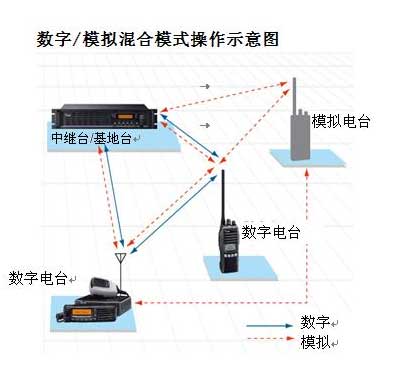 数字/模拟混合模式操作示意图

中继台/基地台

模拟电台

数字电台

数字电台

数字

模拟