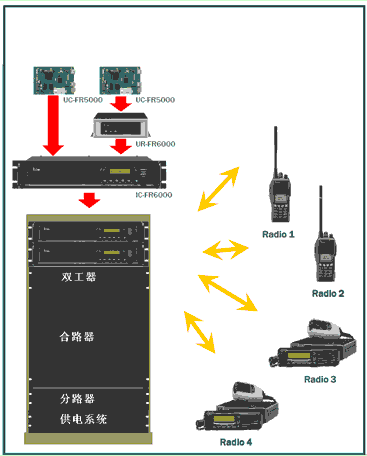 UC-FR5000
UC-FR5000
UR-FR6000
IC-FR6000
双工器
合路器
分路器
供电系统
Radio 1
Radio 2
Radio 3
Radio 4